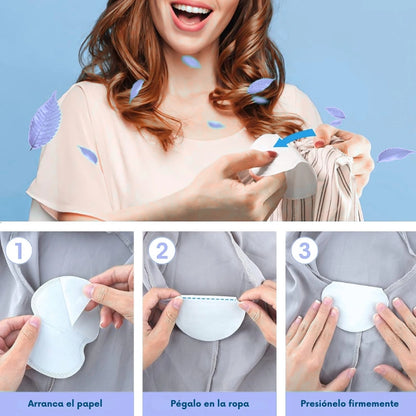 1

Arranca el papel

2

Pégalo en la ropa

3

Presiónelo firmemente